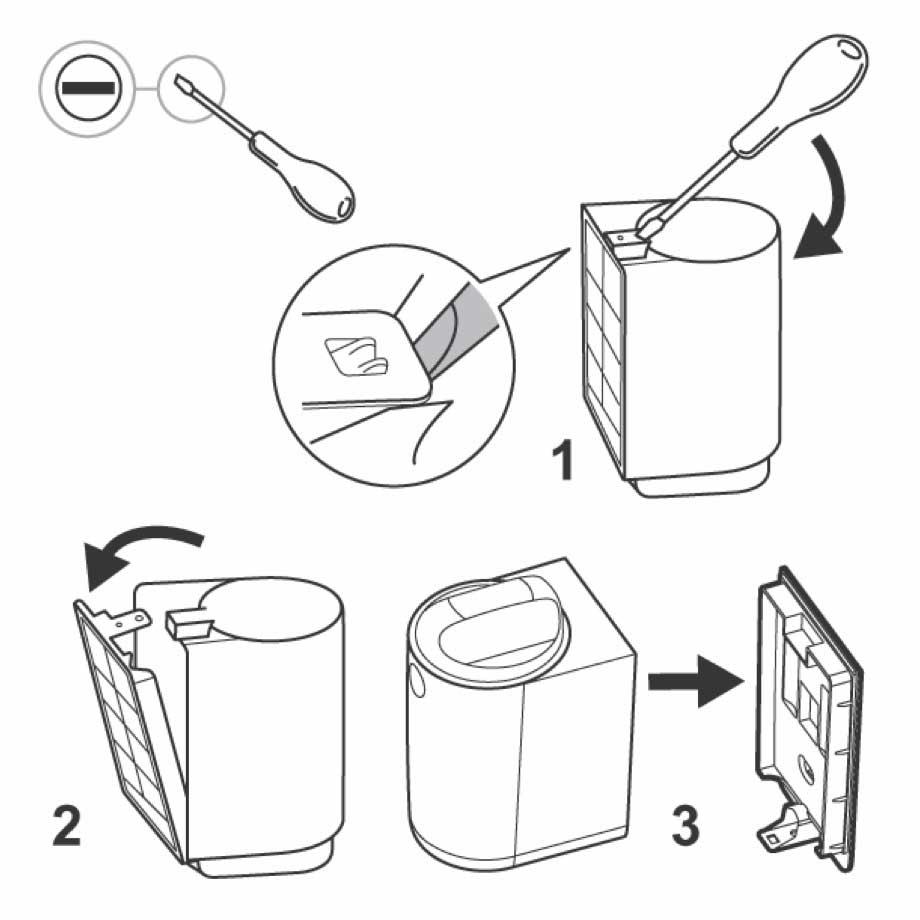 1

2

3