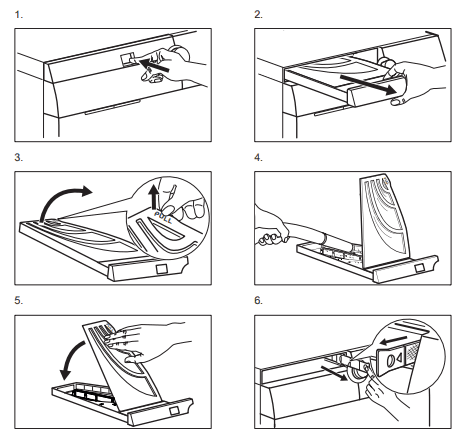 1.

2.

3.

PULL

4.

5.

6.